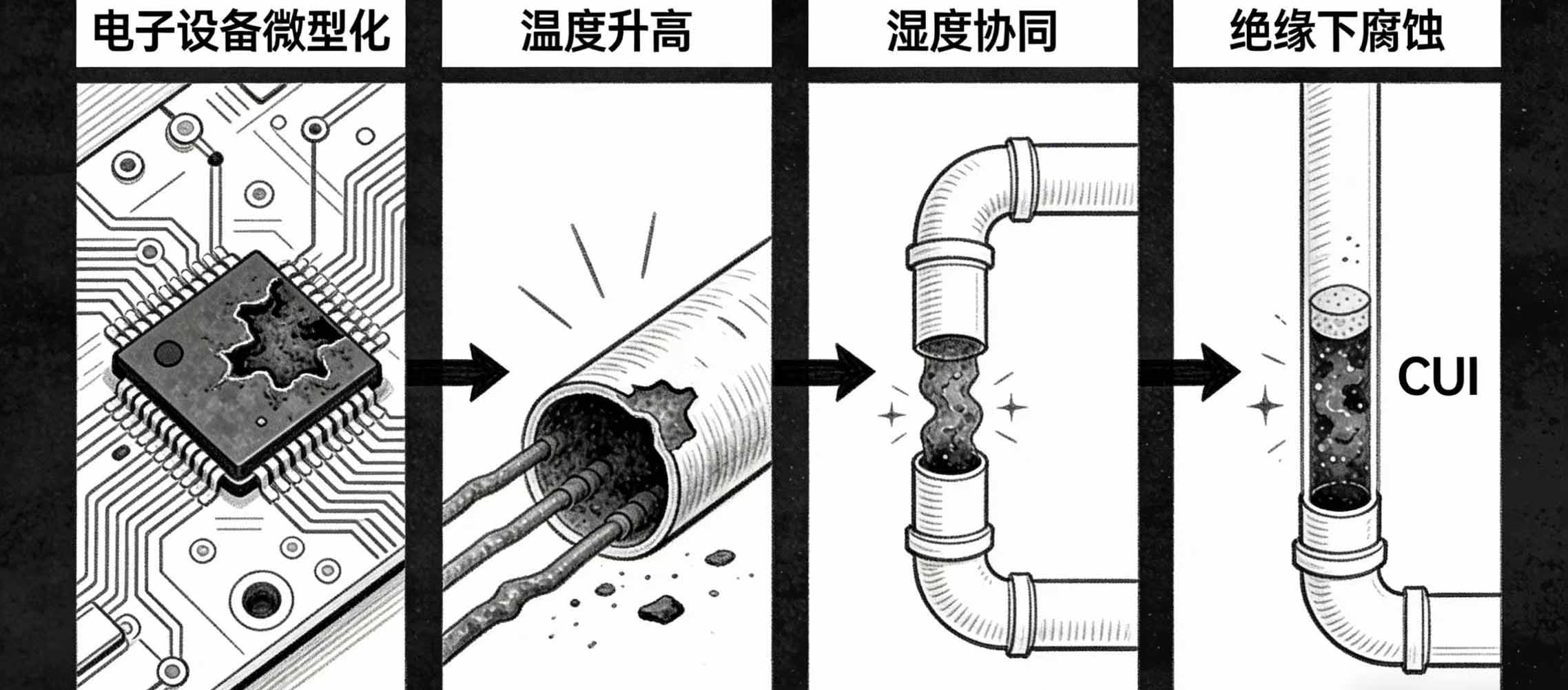 电子设备微型化

温度升高

湿度协同

绝缘下腐蚀

CUI